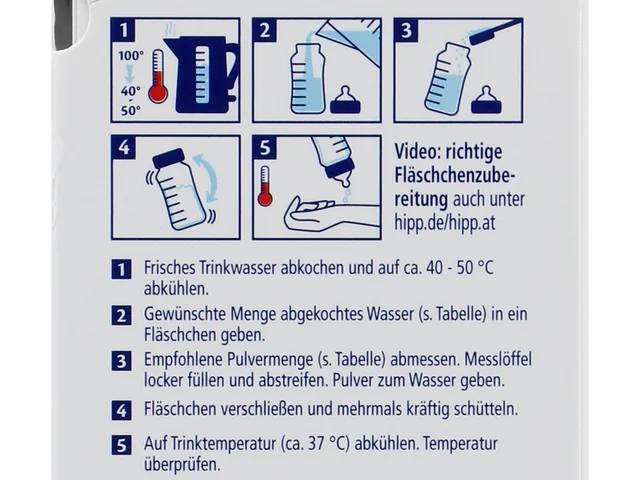 1
100°
40°
-
50°

2

3

4

5

Video: richtige Fläschchenzubereitung auch unter hipp.de/hipp.at

1 Frisches Trinkwasser abkochen und auf ca. 40 - 50 °C abkühlen.

2 Gewünschte Menge abgekochtes Wasser (s. Tabelle) in ein Fläschchen geben.

3 Empfohlene Pulvermenge (s. Tabelle) abmessen. Messlöffel locker füllen und abstreifen. Pulver zum Wasser geben.

4 Fläschchen verschließen und mehrmals kräftig schütteln.

5 Auf Trinktemperatur (ca. 37 °C) abkühlen. Temperatur überprüfen.